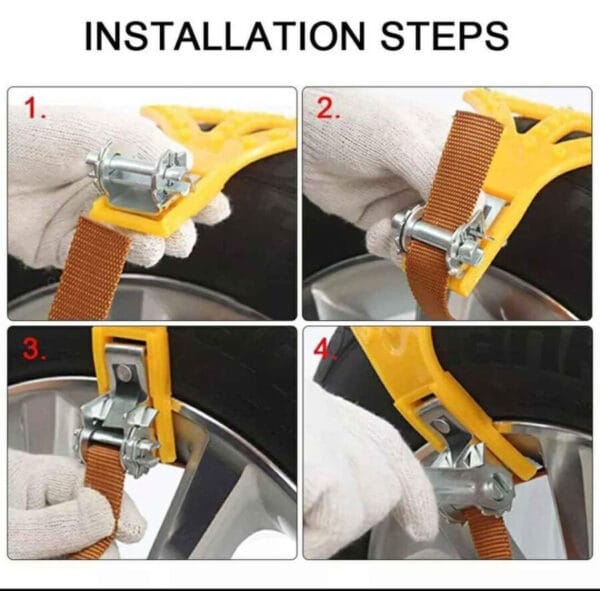 INSTALLATION STEPS

1.

2.

3.

4.