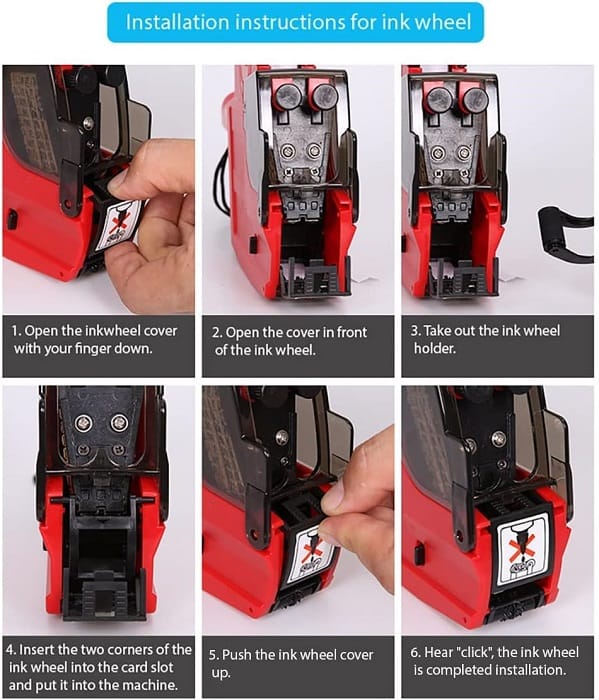 Installation instructions for ink wheel

1. Open the inkwheel cover with your finger down.

2. Open the cover in front of the ink wheel.

3. Take out the ink wheel holder.

4. Insert the two corners of the ink wheel into the card slot and put it into the machine.

5. Push the ink wheel cover up.

6. Hear "click", the ink wheel is completed installation.