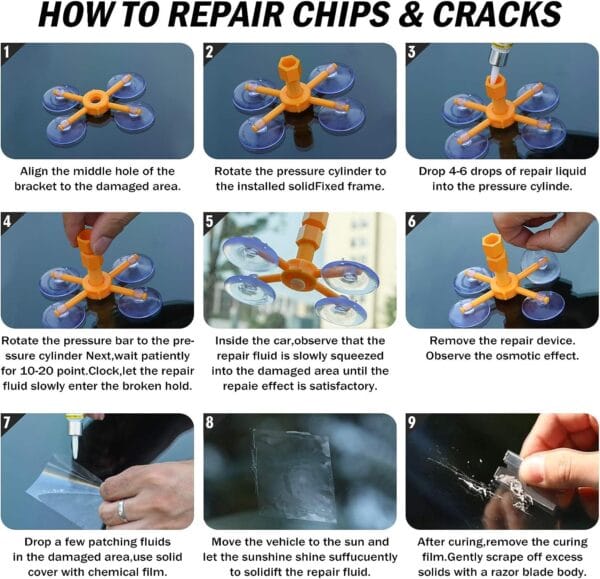 HOW TO REPAIR CHIPS & CRACKS

1

Align the middle hole of the bracket to the damaged area.

2

Rotate the pressure cylinder to the installed solidFixed frame.

3

Drop 4-6 drops of repair liquid into the pressure cylinde.

4

Rotate the pressure bar to the pressure cylinder Next,wait patiently for 10-20 point.Clock,let the repair fluid slowly enter the broken hold.

5

Inside the car,observe that the repair fluid is slowly squeezed into the damaged area until the repaie effect is satisfactory.

6

Remove the repair device. Observe the osmotic effect.

7

Drop a few patching fluids in the damaged area,use solid cover with chemical film.

8

Move the vehicle to the sun and let the sunshine shine suffucuently to solidift the repair fluid.

9

After curing,remove the curing film.Gently scrape off excess solids with a razor blade body.